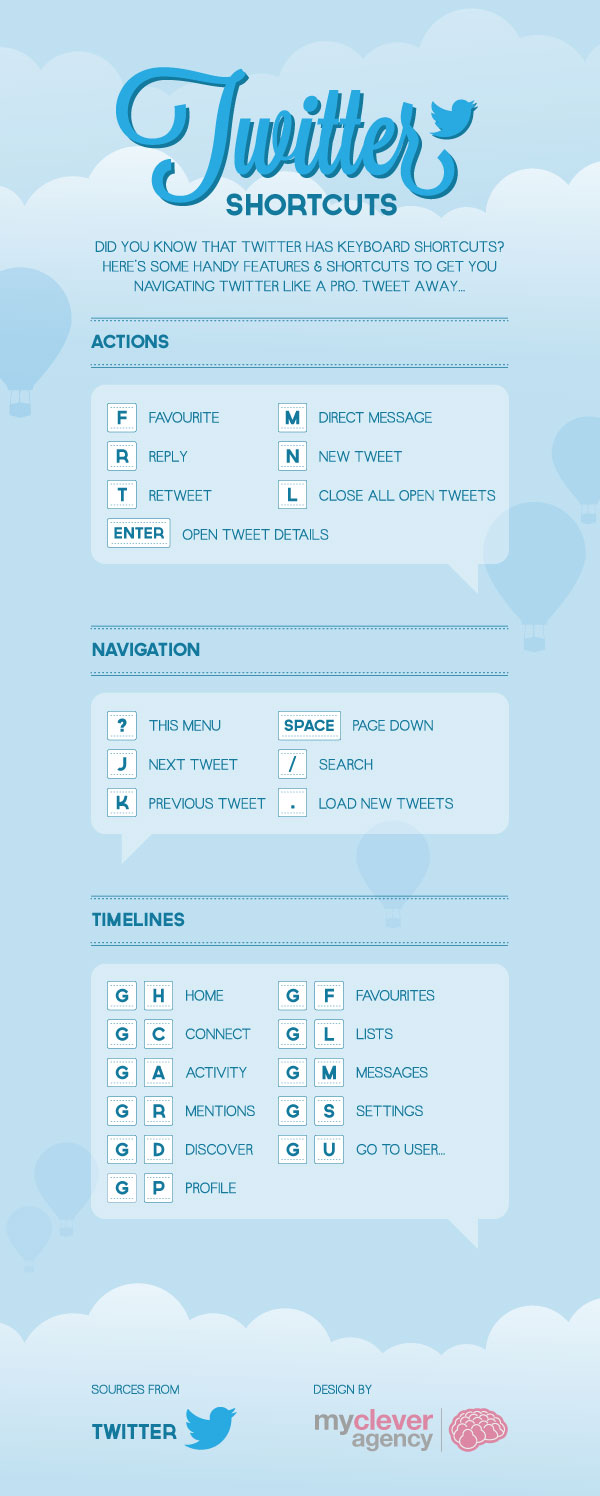 Twitter
SHORTCUTS

DID YOU KNOW THAT TWITTER HAS KEYBOARD SHORTCUTS? HERE'S SOME HANDY FEATURES & SHORTCUTS TO GET YOU NAVIGATING TWITTER LIKE A PRO. TWEET AWAY...

ACTIONS

F FAVOURITE
R REPLY
T RETWEET
ENTER OPEN TWEET DETAILS
M DIRECT MESSAGE
N NEW TWEET
L CLOSE ALL OPEN TWEETS

NAVIGATION

? THIS MENU
J NEXT TWEET
K PREVIOUS TWEET
SPACE PAGE DOWN
/ SEARCH
. LOAD NEW TWEETS

TIMELINES

G H HOME
G C CONNECT
G A ACTIVITY
G R MENTIONS
G D DISCOVER
G P PROFILE
G F FAVOURITES
G L LISTS
G M MESSAGES
G S SETTINGS
G U GO TO USER...

SOURCES FROM
TWITTER

DESIGN BY
myclever agency